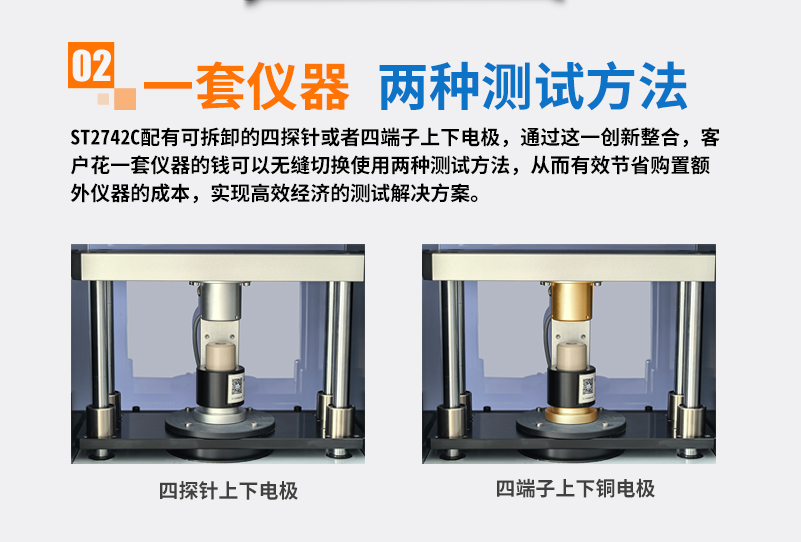 02 一套仪器 两种测试方法

ST2742C配有可拆卸的四探针或者四端子上下电极，通过这一创新整合，客户花一套仪器的钱可以无缝切换使用两种测试方法，从而有效节省购置额外仪器的成本，实现高效经济的测试解决方案。

四探针上下电极

四端子上下铜电极